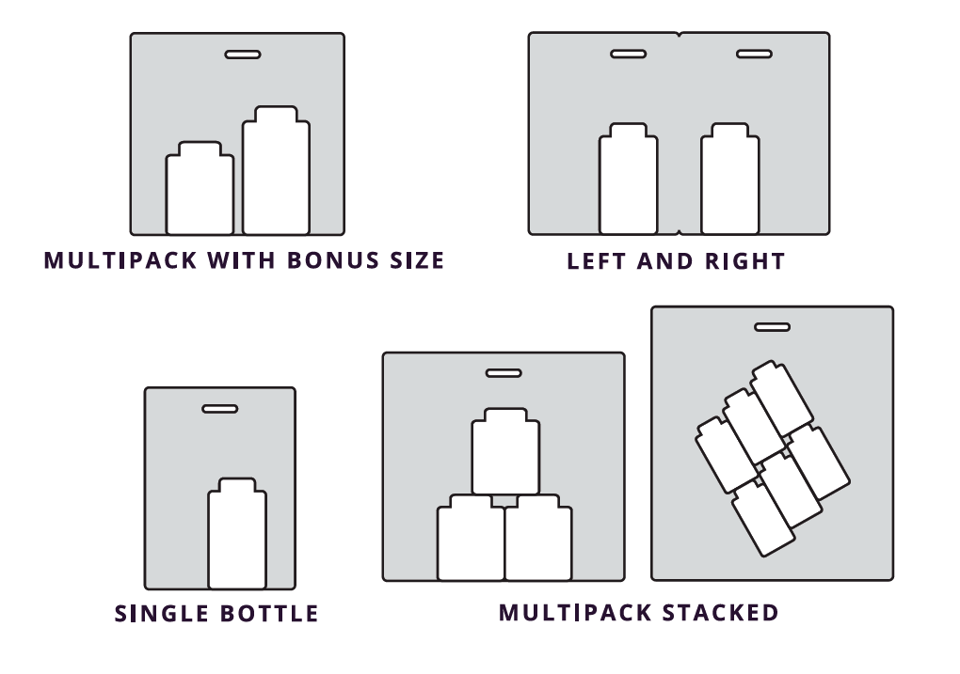 MULTIPACK WITH BONUS SIZE

LEFT AND RIGHT

SINGLE BOTTLE

MULTIPACK STACKED